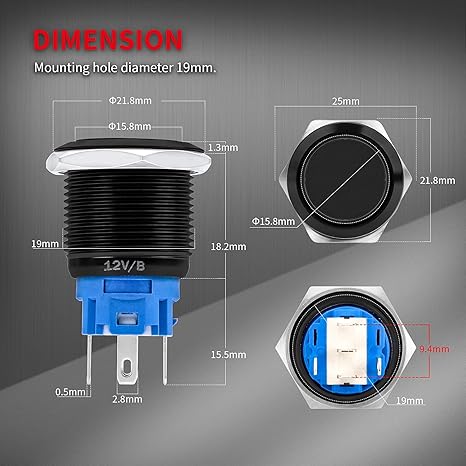 DIMENSION

Mounting hole diameter 19mm.

Φ21.8mm

Φ15.8mm

1.3mm

19mm

18.2mm

12V/B

15.5mm

0.5mm

2.8mm

25mm

21.8mm

Φ15.8mm

9.4mm

19mm